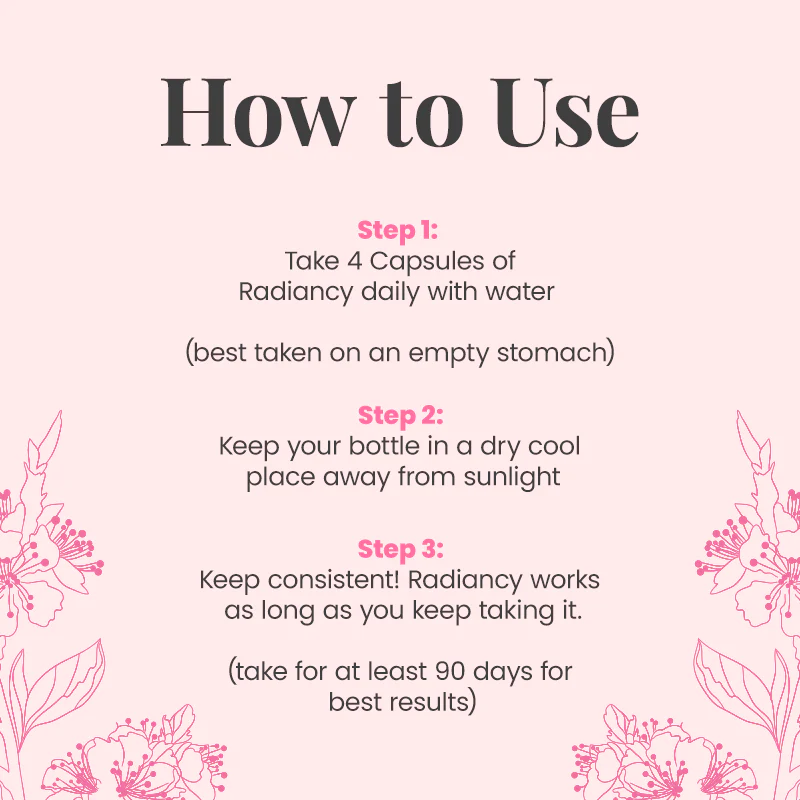 How to Use

Step 1:
Take 4 Capsules of Radiancy daily with water

(best taken on an empty stomach)

Step 2:
Keep your bottle in a dry cool place away from sunlight

Step 3:
Keep consistent! Radiancy works as long as you keep taking it.

(take for at least 90 days for best results)